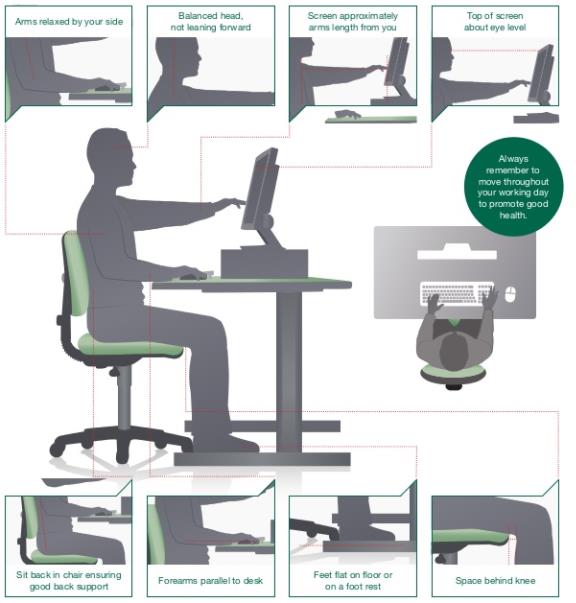 Arms relaxed by your side

Balanced head, not leaning forward

Screen approximately arms length from you

Top of screen about eye level

Always remember to move throughout your working day to promote good health.

Sit back in chair ensuring good back support

Forearms parallel to desk

Feet flat on floor or on a foot rest

Space behind knee